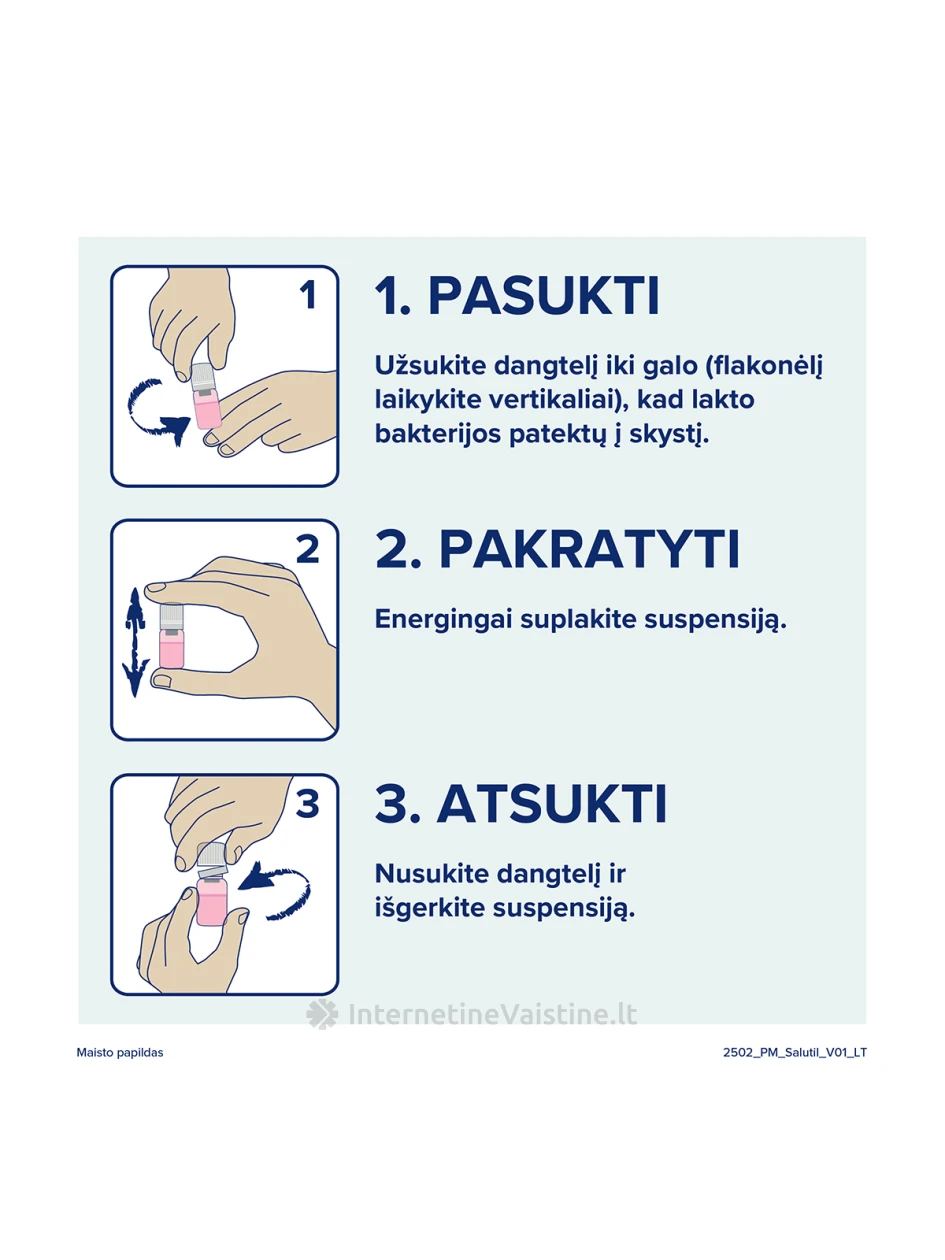 1

1. PASUKTI

Užsukite dangtelį iki galo (flakonėlį laikykite vertikaliai), kad lakto bakterijos patektų į skystį.

2

2. PAKRATYTI

Energingai suplakite suspensiją.

3

3. ATSUKTI

Nusukite dangtelį ir išgerkite suspensiją.

InternetineVaistine.lt

Maisto papildas

2502_PM_Salutil_V01_LT