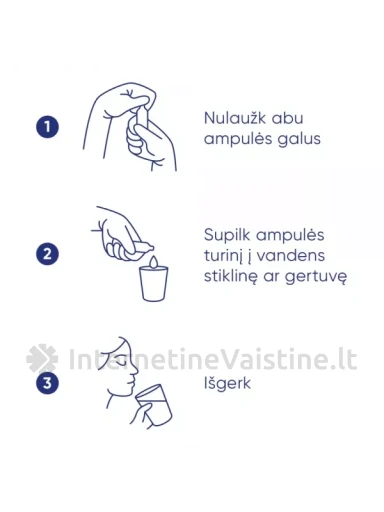 1
Nulaužk abu ampulės galus

2
Supilk ampulės turinį į vandens stiklinę ar gertuvę

InternetineVaistine.lt

3
Išgerk